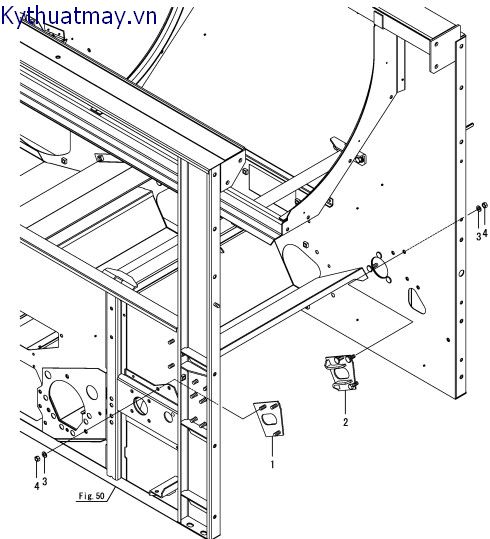 Kythuatmay.vn

3 4

2

1

4 3

Fig. 50